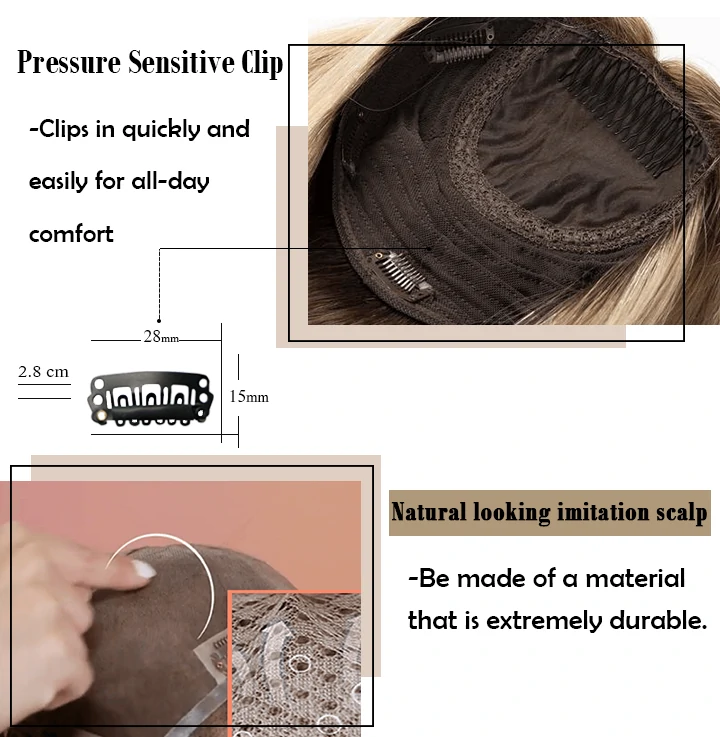 Pressure Sensitive Clip

-Clips in quickly and easily for all-day comfort

28mm

2.8 cm

15mm

Natural looking imitation scalp

-Be made of a material that is extremely durable.