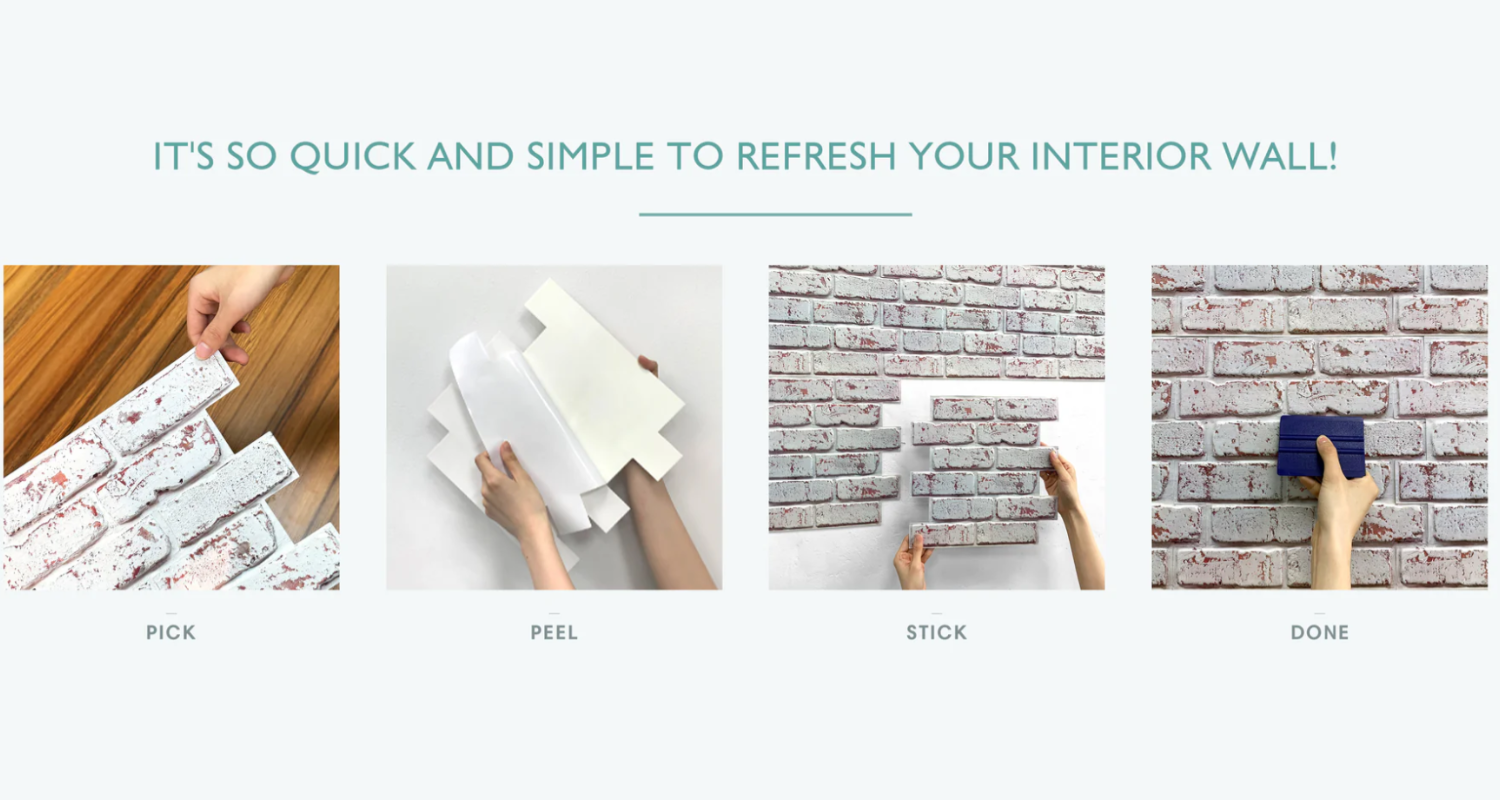 IT'S SO QUICK AND SIMPLE TO REFRESH YOUR INTERIOR WALL!

PICK

PEEL

STICK

DONE