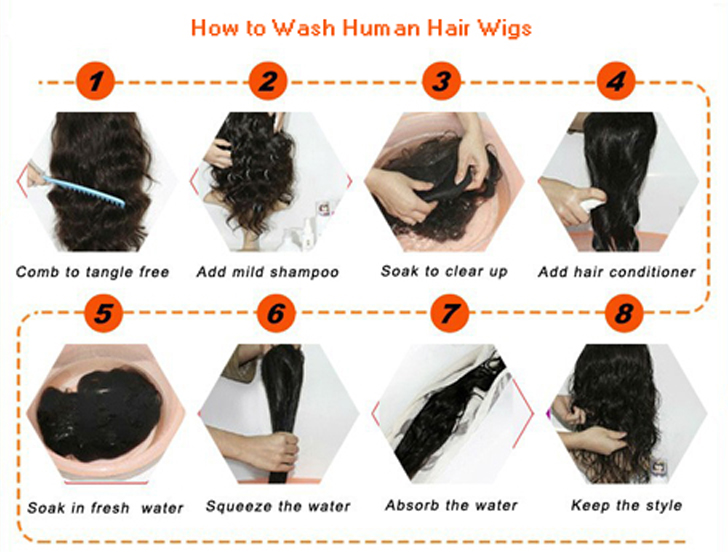 How to Wash Human Hair Wigs

1
Comb to tangle free

2
Add mild shampoo

3
Soak to clear up

4
Add hair conditioner

5
Soak in fresh water

6
Squeeze the water

7
Absorb the water

8
Keep the style